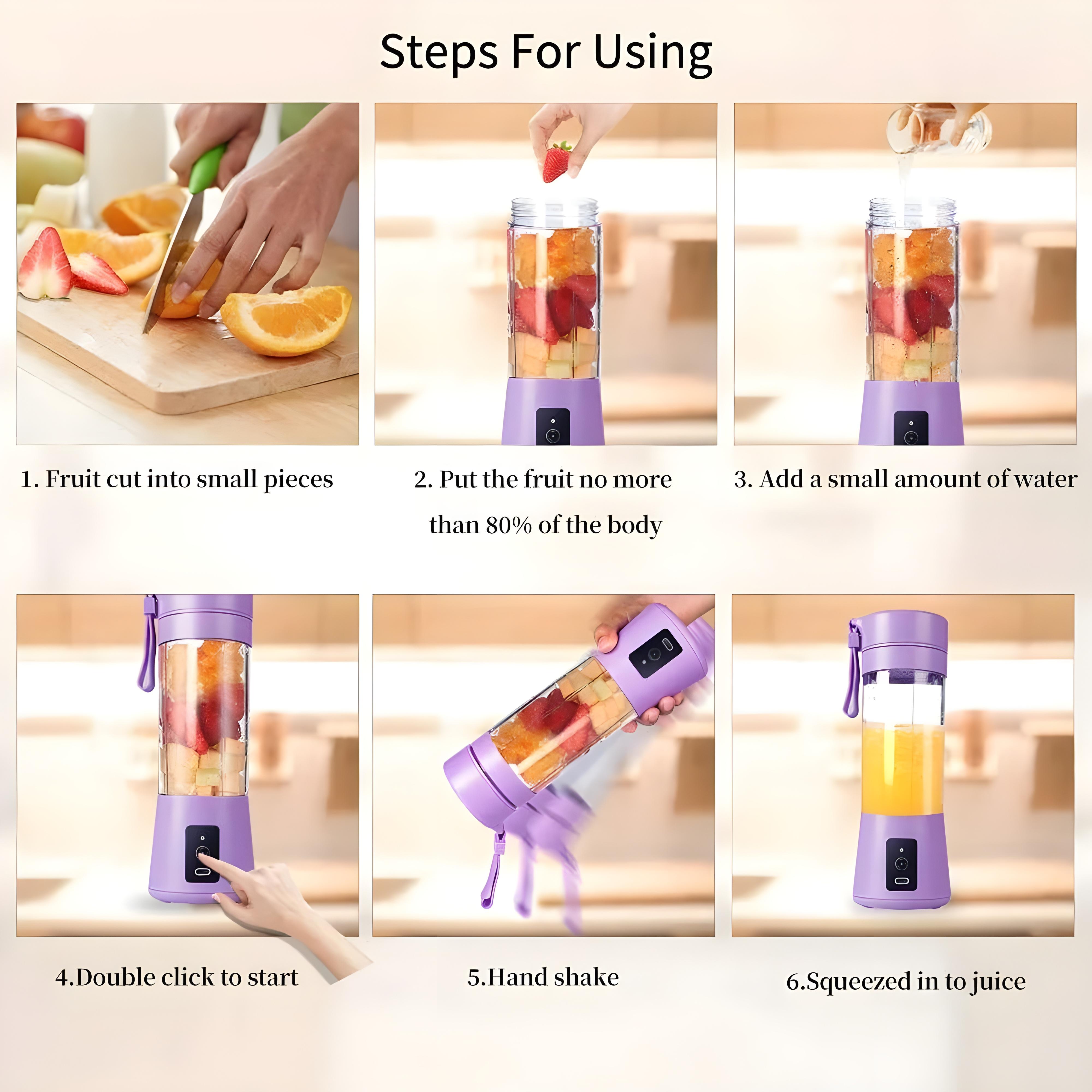 Steps For Using

1. Fruit cut into small pieces

2. Put the fruit no more than 80% of the body

3. Add a small amount of water

4.Double click to start

5.Hand shake

6.Squeezed in to juice