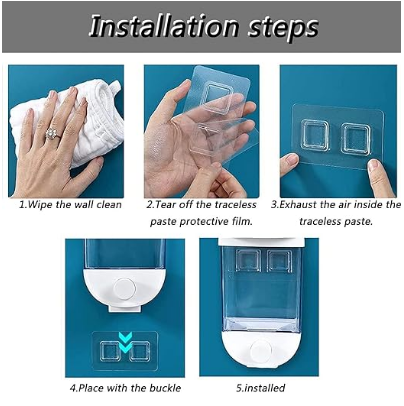 Installation steps

1.Wipe the wall clean

2.Tear off the traceless paste protective film.

3.Exhaust the air inside the traceless paste.

4.Place with the buckle

5.installed